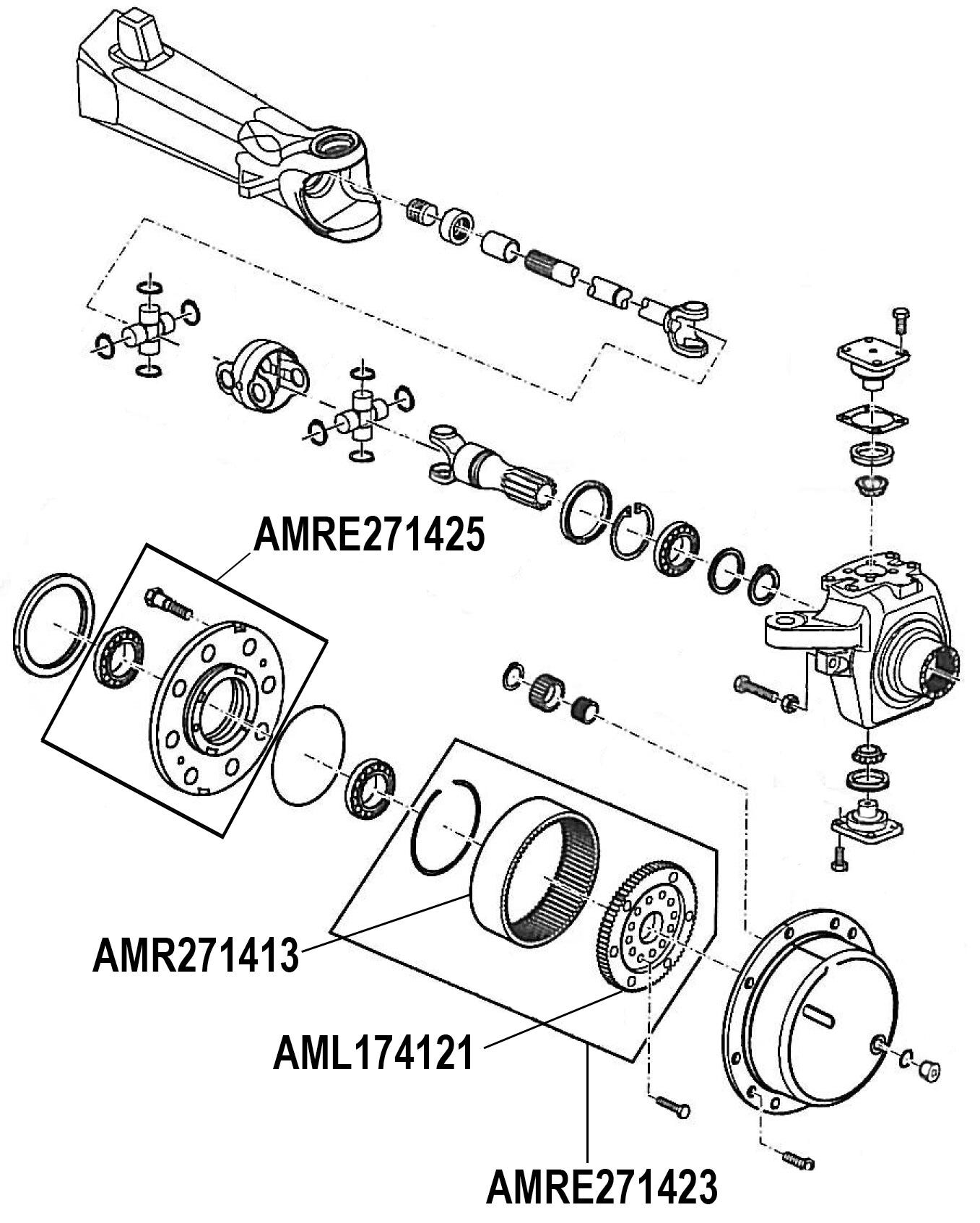 AMRE271425

AMR271413

AML174121

AMRE271423