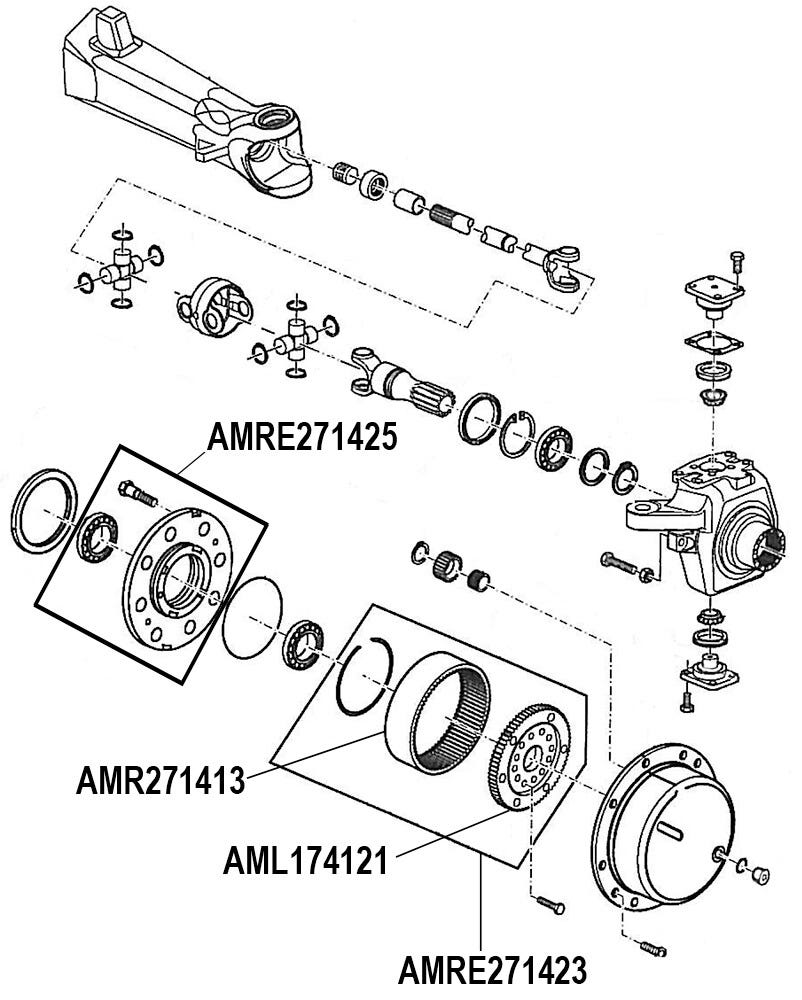 AMRE271425

AMR271413

AML174121

AMRE271423